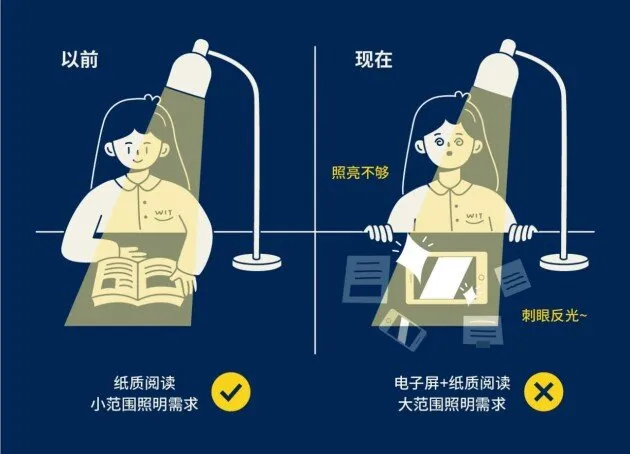 以前

WIT

纸质阅读
小范围照明需求

现在

照亮不够

WIT

刺眼反光~

电子屏+纸质阅读
大范围照明需求